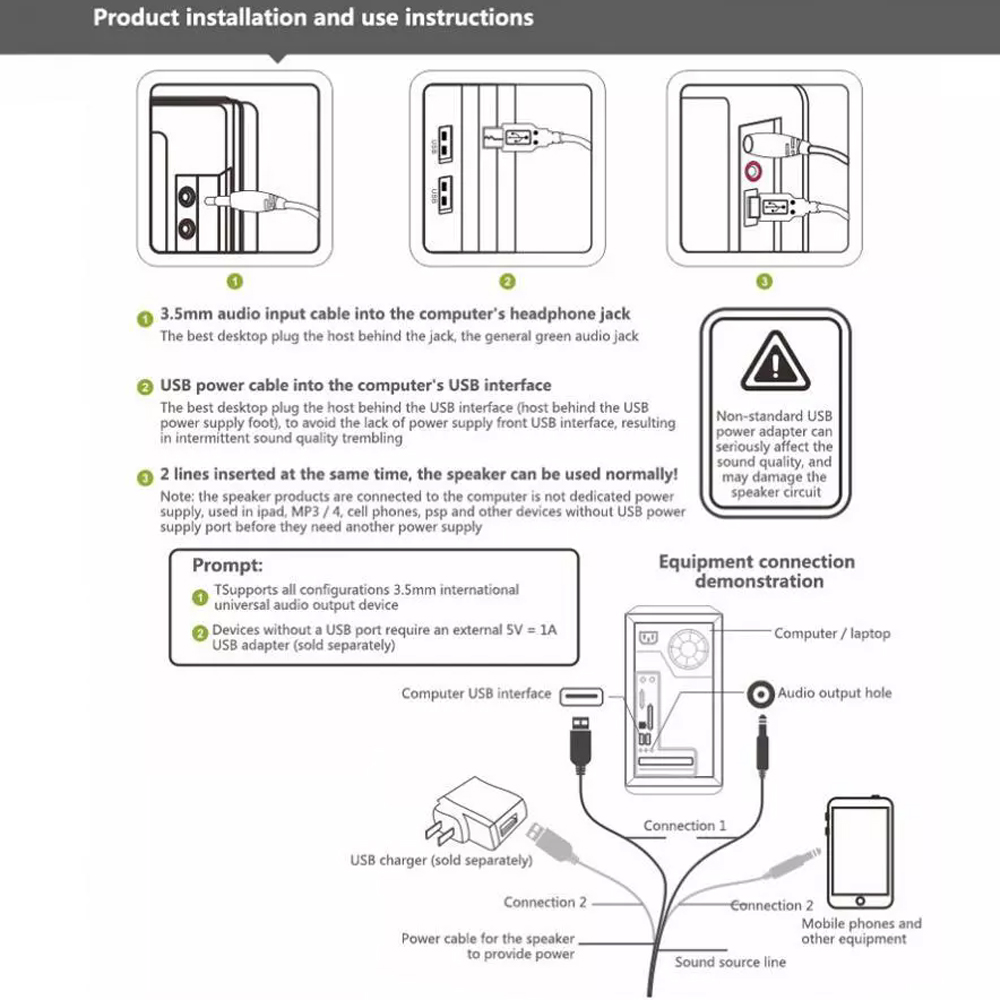 Product installation and use instructions

USB

USB

1

2

3

1 3.5mm audio input cable into the computer's headphone jack
The best desktop plug the host behind the jack, the general green audio jack

2 USB power cable into the computer's USB interface
The best desktop plug the host behind the USB interface (host behind the USB power supply foot), to avoid the lack of power supply front USB interface, resulting in intermittent sound quality trembling

3 2 lines inserted at the same time, the speaker can be used normally!
Note: the speaker products are connected to the computer is not dedicated power supply, used in ipad, MP3 / 4, cell phones, psp and other devices without USB power supply port before they need another power supply

Non-standard USB power adapter can seriously affect the sound quality, and may damage the speaker circuit

Prompt:
1 TSupports all configurations 3.5mm international universal audio output device
2 Devices without a USB port require an external 5V = 1A USB adapter (sold separately)

Equipment connection demonstration

Computer / laptop

Computer USB interface

Audio output hole

Connection 1

USB charger (sold separately)

Connection 2

Connection 2

Mobile phones and other equipment

Power cable for the speaker to provide power

Sound source line