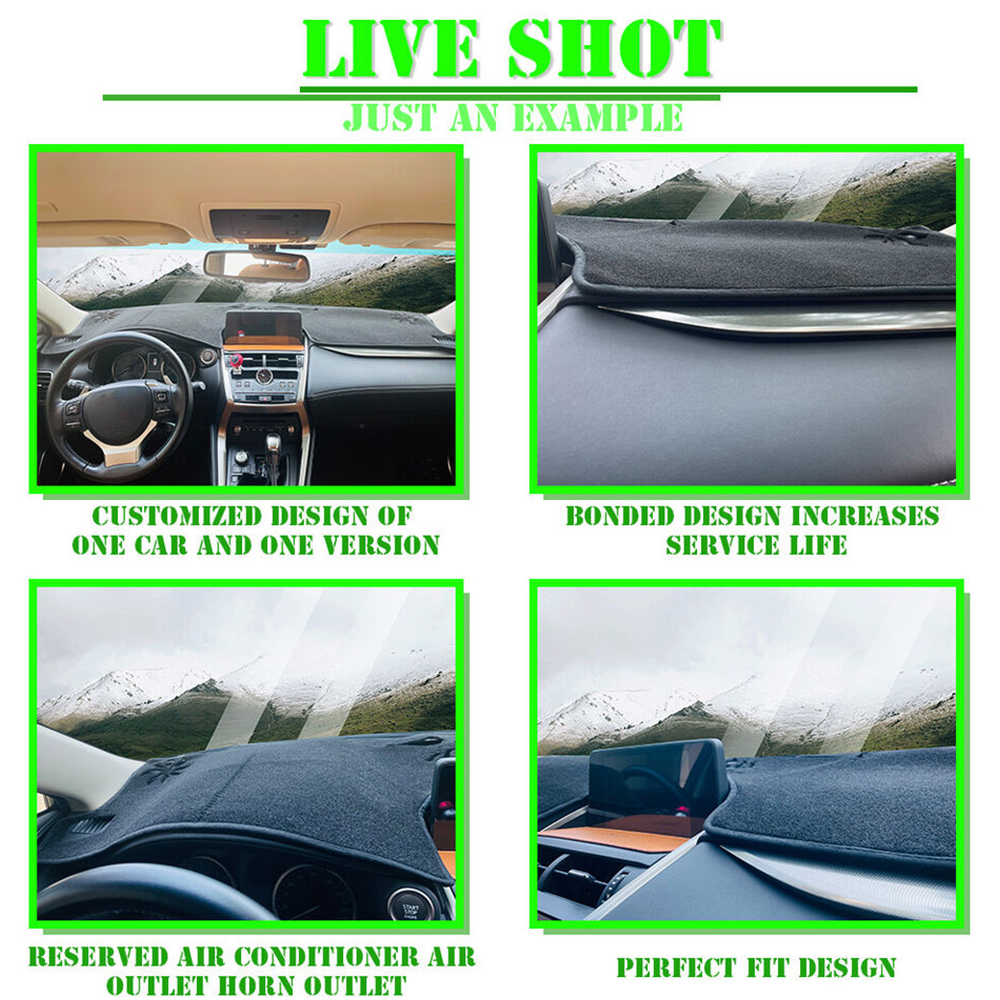 LIVE SHOT

JUST AN EXAMPLE

CUSTOMIZED DESIGN OF ONE CAR AND ONE VERSION

BONDED DESIGN INCREASES SERVICE LIFE

START STOP

RESERVED AIR CONDITIONER AIR OUTLET HORN OUTLET

PERFECT FIT DESIGN