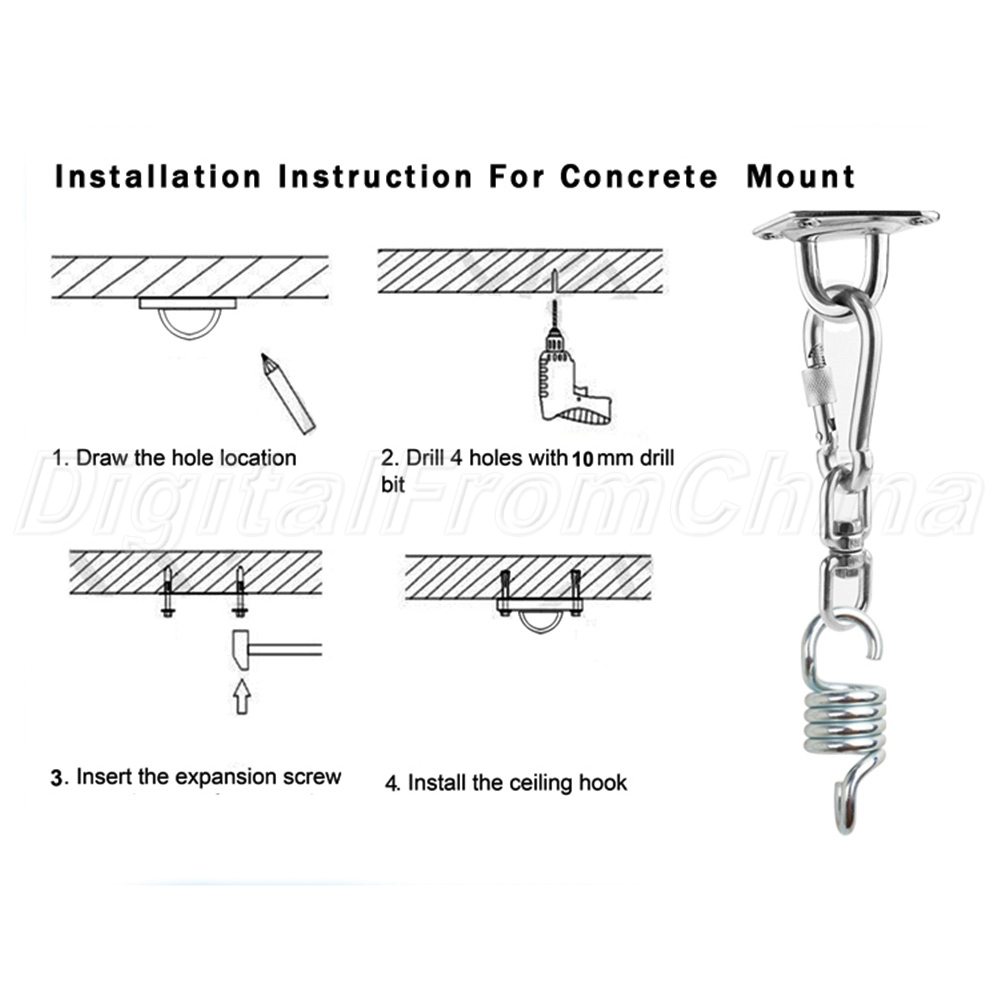 Installation Instruction For Concrete Mount

1. Draw the hole location

2. Drill 4 holes with 10 mm drill bit

DigitalFromChina

3. Insert the expansion screw

4. Install the ceiling hook