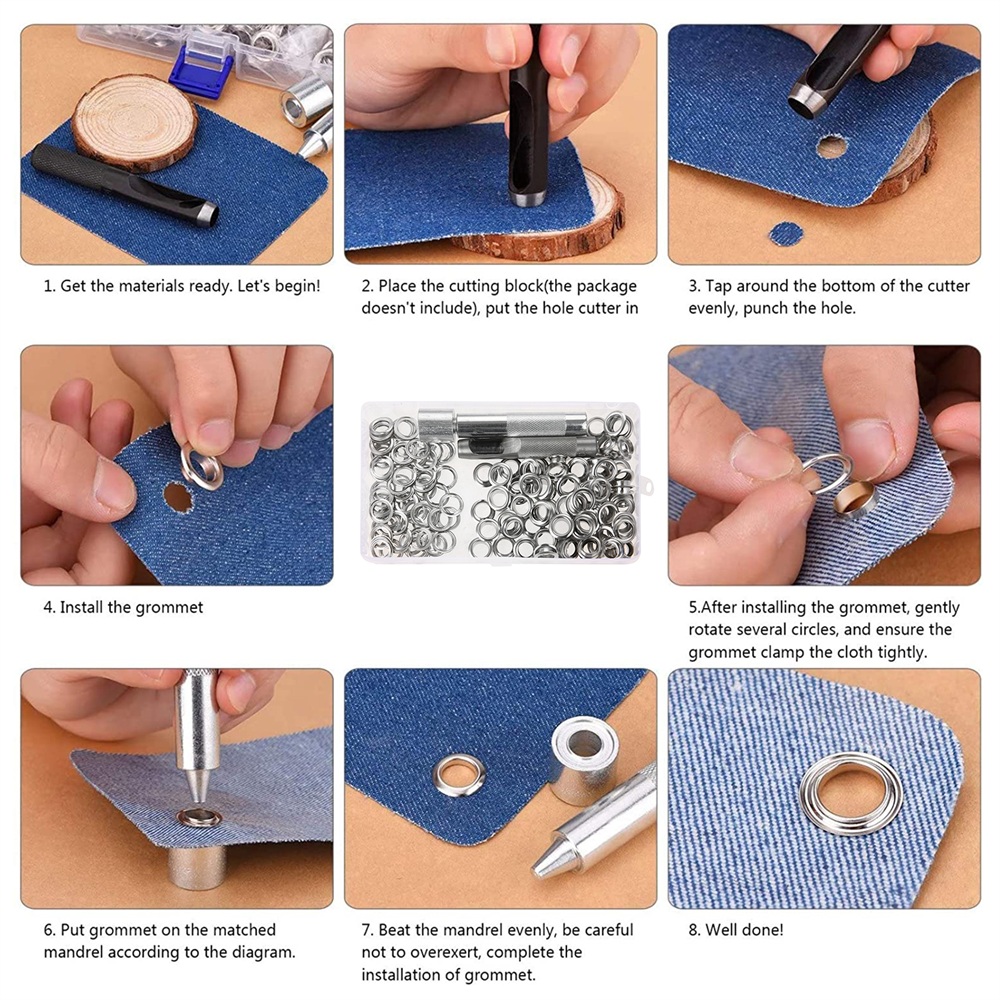 1. Get the materials ready. Let's begin!

2. Place the cutting block(the package doesn't include), put the hole cutter in

3. Tap around the bottom of the cutter evenly, punch the hole.

4. Install the grommet

5.After installing the grommet, gently rotate several circles, and ensure the grommet clamp the cloth tightly.

6. Put grommet on the matched mandrel according to the diagram.

7. Beat the mandrel evenly, be careful not to overexert, complete the installation of grommet.

8. Well done!